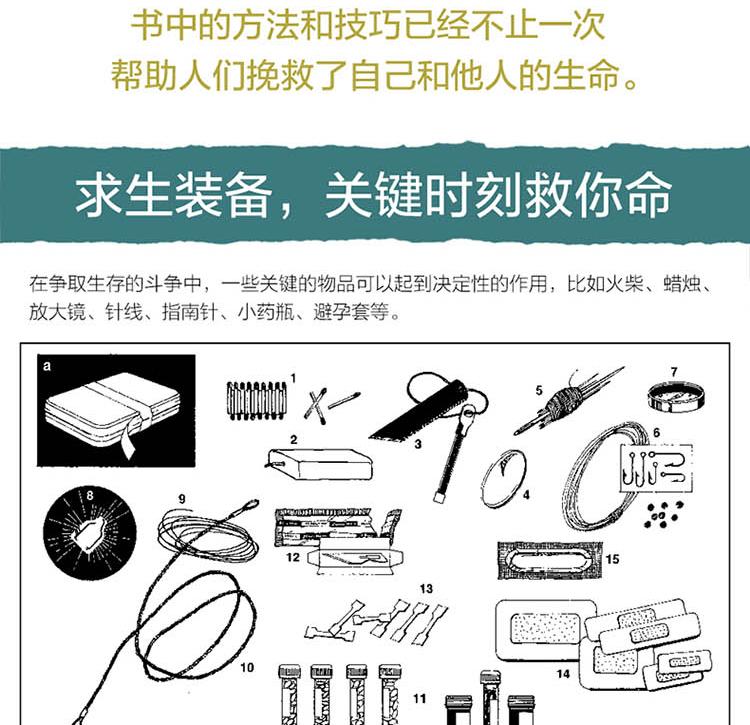 书中的方法和技巧已经不止一次
帮助人们挽救了自己和他人的生命。

求生装备，关键时刻救你命

在争取生存的斗争中，一些关键的物品可以起到决定性的作用，比如火柴、蜡烛、放大镜、针线、指南针、小药瓶、避孕套等。

a
1
2
3
4
5
6
7
8
9
10
11
12
13
14
15