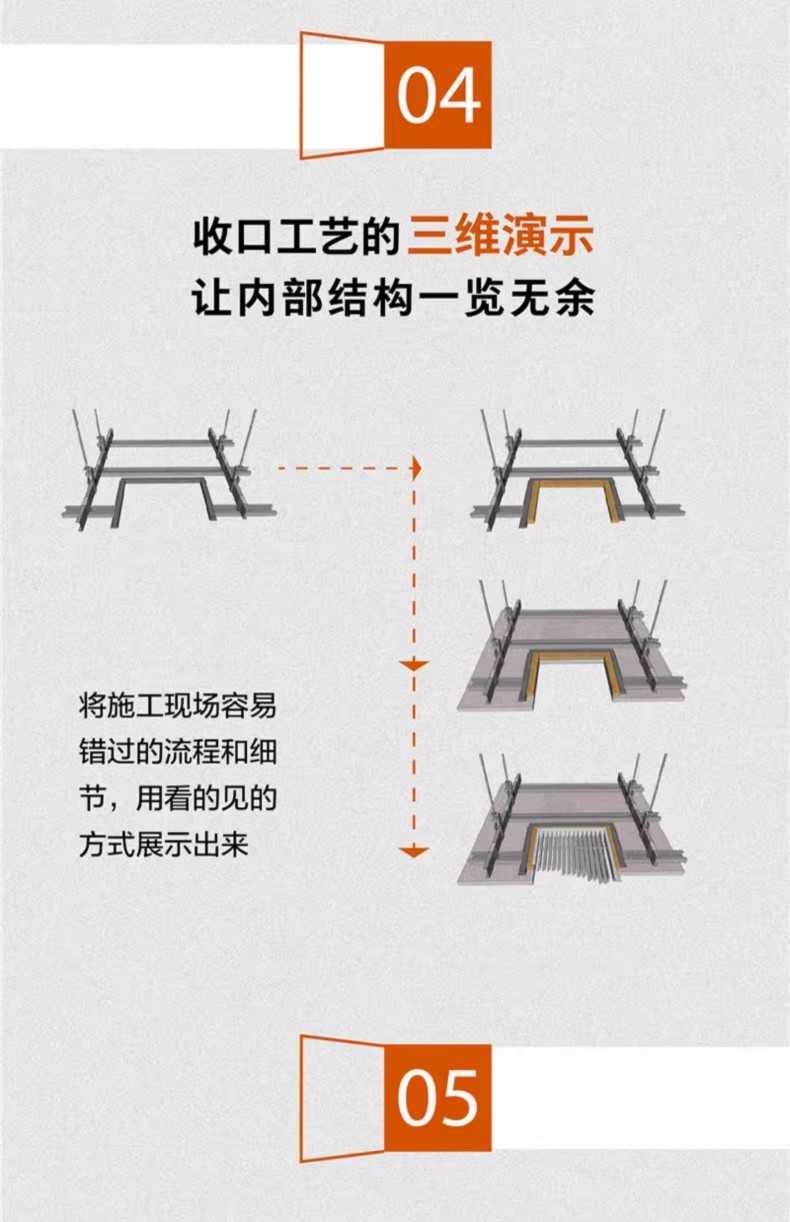 04

收口工艺的三维演示
让内部结构一览无余

将施工现场容易错过的流程和细节，用看的见的方式展示出来

05