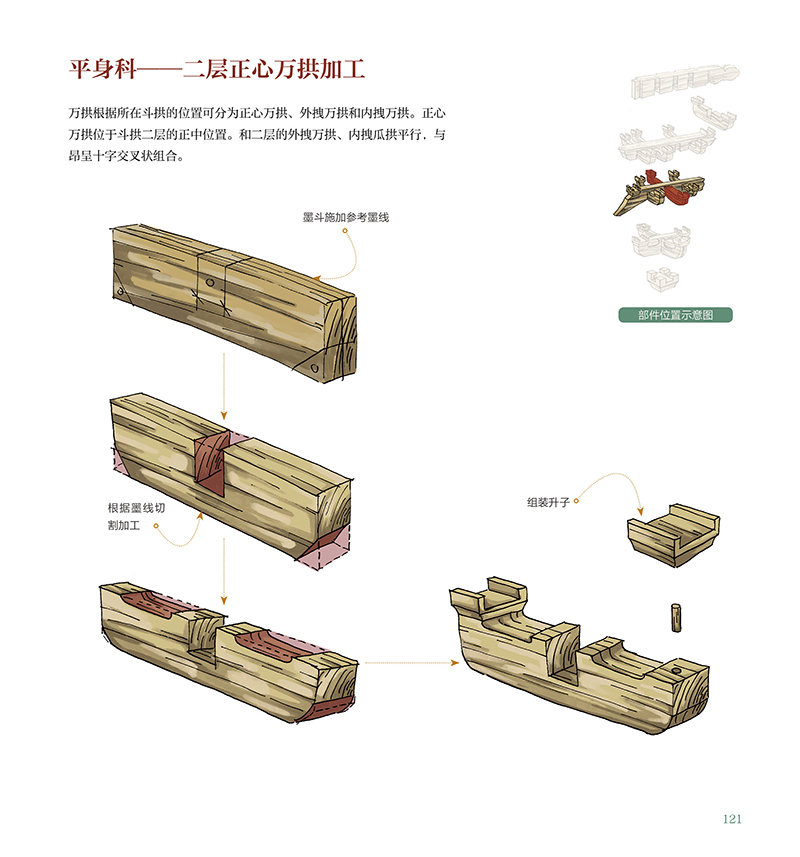 平身科——二层正心万拱加工

万拱根据所在斗拱的位置可分为正心万拱、外拽万拱和内拽万拱。正心万拱位于斗拱二层的正中位置。和二层的外拽万拱、内拽瓜拱平行，与昂呈十字交叉状组合。

部件位置示意图

墨斗施加参考墨线

根据墨线切割加工

组装升子

121