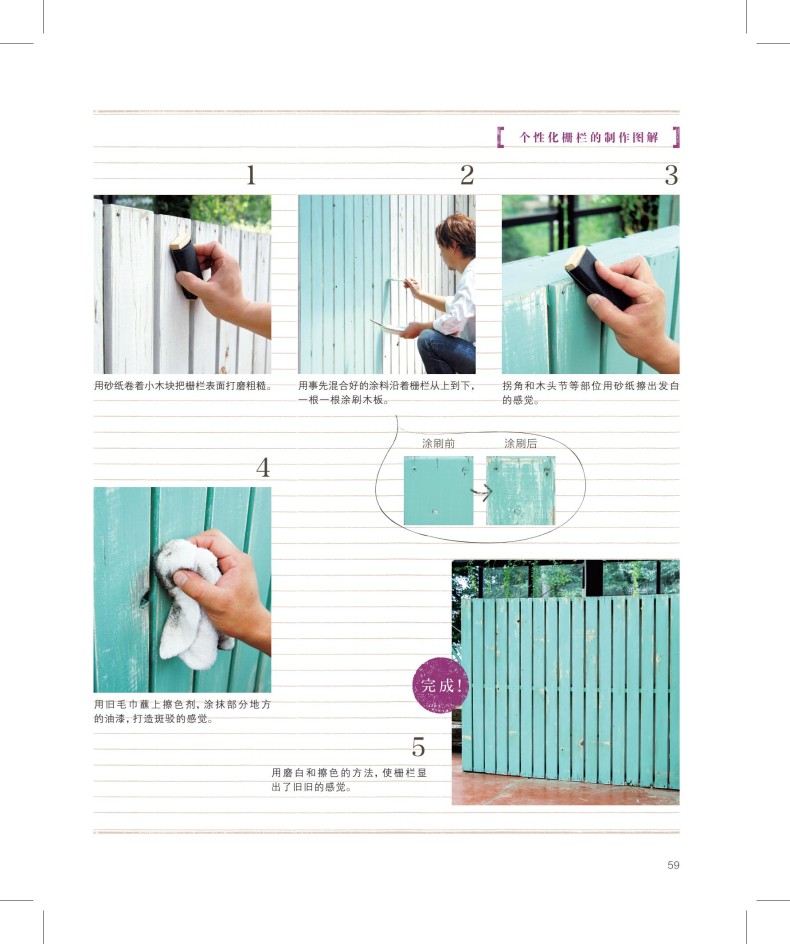 个性化栅栏的制作图解

1

用砂纸卷着小木块把栅栏表面打磨粗糙。

2

用事先混合好的涂料沿着栅栏从上到下，一根一根涂刷木板。

3

拐角和木头节等部位用砂纸擦出发白的感觉。

涂刷前

涂刷后

4

用旧毛巾蘸上擦色剂，涂抹部分地方的油漆，打造斑驳的感觉。

完成！

5

用磨白和擦色的方法，使栅栏显出了旧旧的感觉。

59