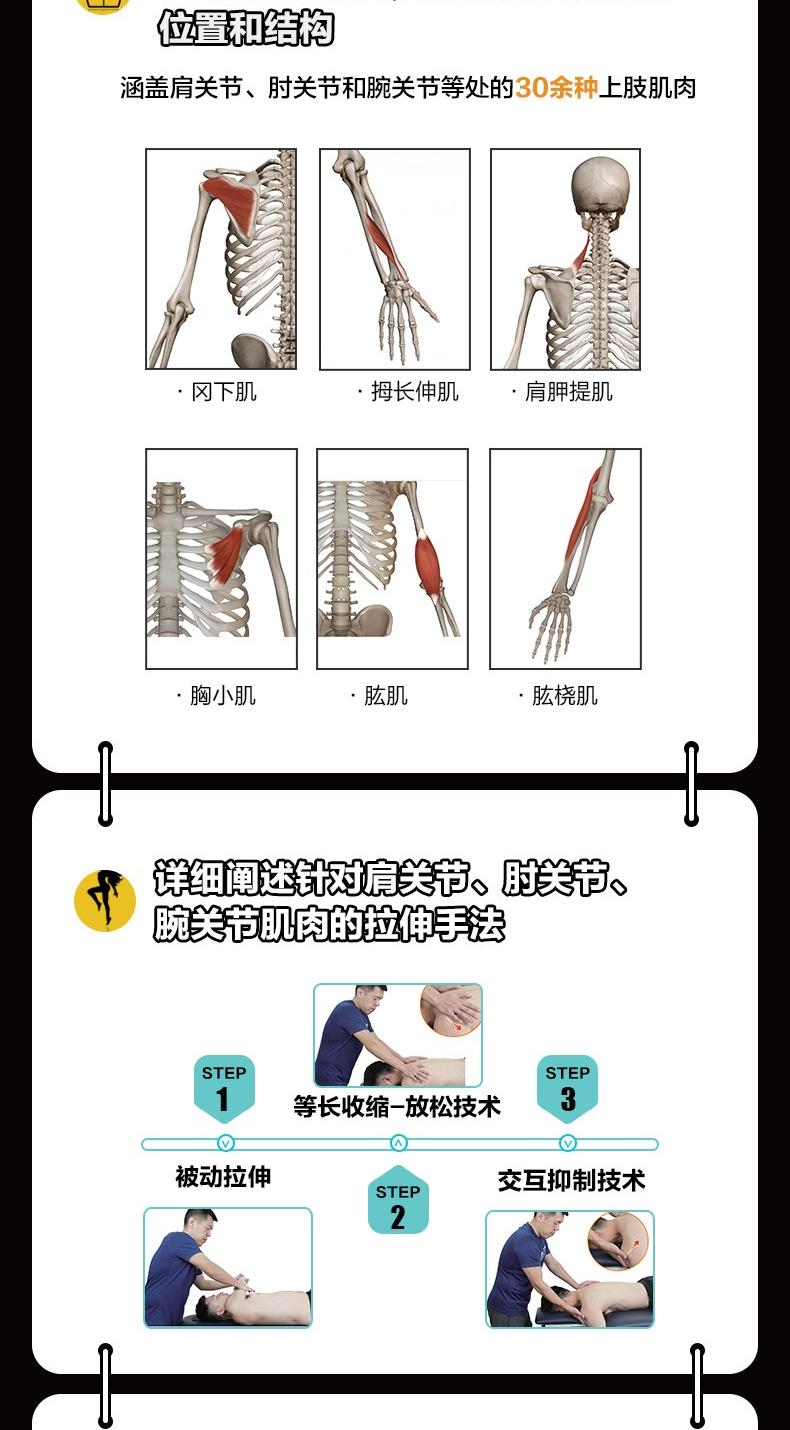 位置和结构

涵盖肩关节、肘关节和腕关节等处的30余种上肢肌肉

· 冈下肌

· 拇长伸肌

· 肩胛提肌

· 胸小肌

· 肱肌

· 肱桡肌

详细阐述针对肩关节、肘关节、腕关节肌肉的拉伸手法

STEP 1

被动拉伸

STEP 2

等长收缩-放松技术

STEP 3

交互抑制技术