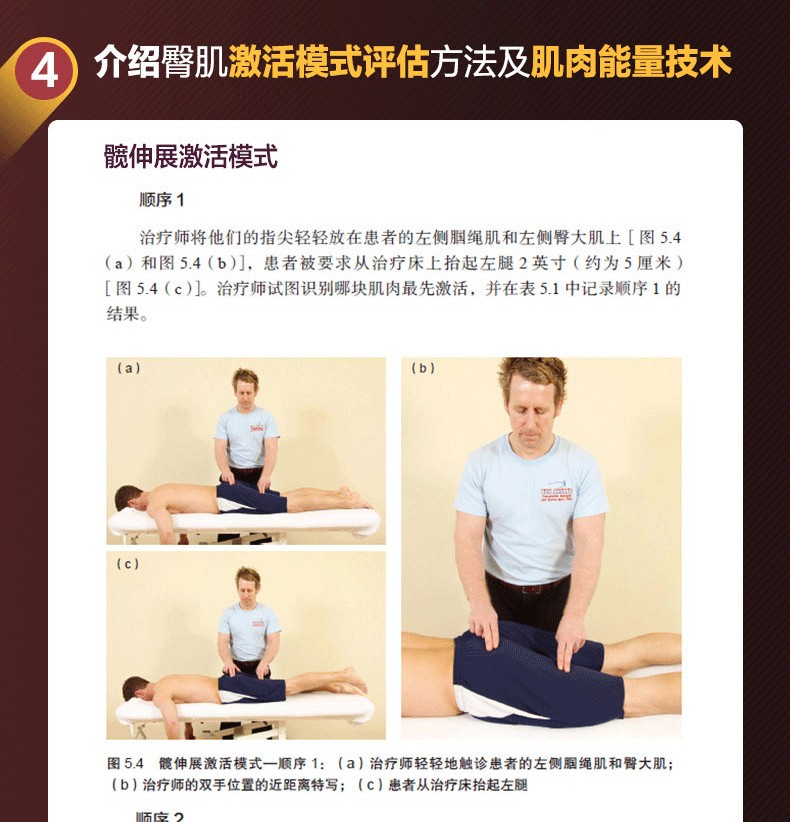 4 介绍臀肌激活模式评估方法及肌肉能量技术

髋伸展激活模式

顺序 1

治疗师将他们的指尖轻轻放在患者的左侧腘绳肌和左侧臀大肌上［图 5.4（a）和图 5.4（b）］，患者被要求从治疗床上抬起左腿 2 英寸（约为 5 厘米）［图 5.4（c）］。治疗师试图识别哪块肌肉最先激活，并在表 5.1 中记录顺序 1 的结果。

(a)

(b)

(c)

图 5.4　髋伸展激活模式—顺序 1：（a）治疗师轻轻地触诊患者的左侧腘绳肌和臀大肌；（b）治疗师的双手位置的近距离特写；（c）患者从治疗床抬起左腿

顺序 2