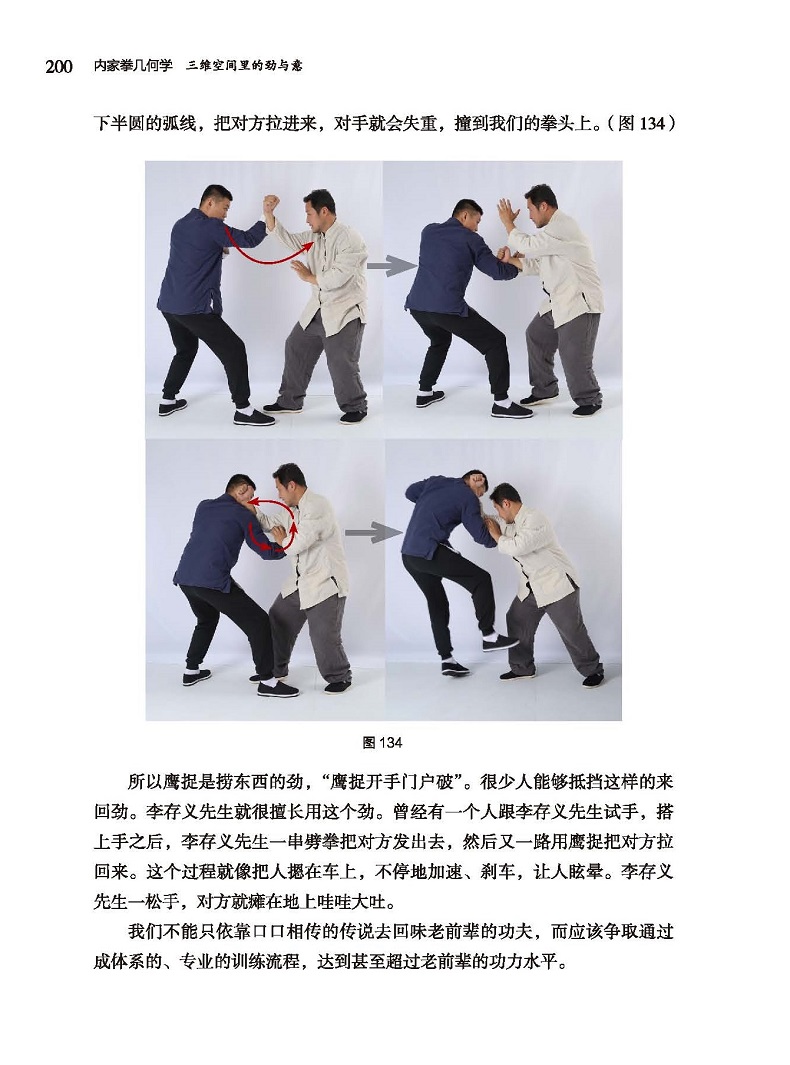 200 内家拳几何学 三维空间里的劲与意

下半圆的弧线，把对方拉进来，对手就会失重，撞到我们的拳头上。（图 134）

图 134

所以鹰捉是捞东西的劲，“鹰捉开手门户破”。很少人能够抵挡这样的来回劲。李存义先生就很擅长用这个劲。曾经有一个人跟李存义先生试手，搭上手之后，李存义先生一串劈拳把对方发出去，然后又一路用鹰捉把对方拉回来。这个过程就像把人摁在车上，不停地加速、刹车，让人眩晕。李存义先生一松手，对方就瘫在地上哇哇大吐。

我们不能只依靠口口相传的传说去回味老前辈的功夫，而应该争取通过成体系的、专业的训练流程，达到甚至超过老前辈的功力水平。