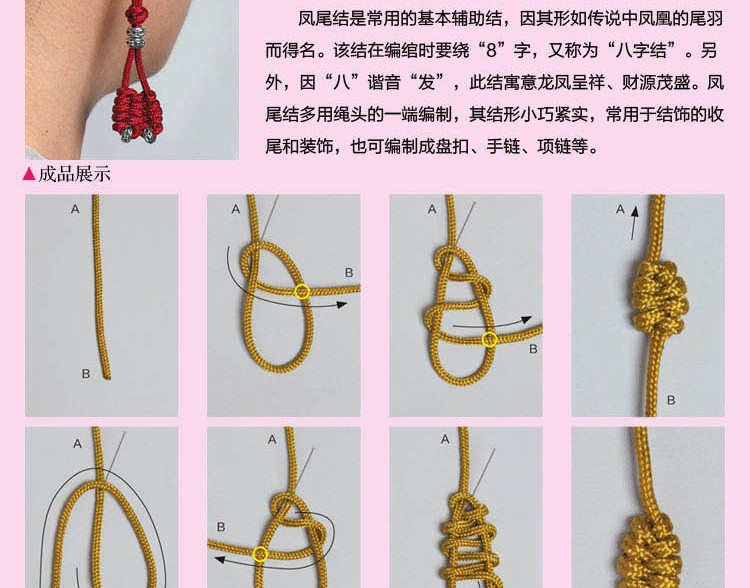 凤尾结是常用的基本辅助结，因其形如传说中凤凰的尾羽而得名。该结在编绾时要绕“8”字，又称为“八字结”。另外，因“八”谐音“发”，此结寓意龙凤呈祥、财源茂盛。凤尾结多用绳头的一端编制，其结形小巧紧实，常用于结饰的收尾和装饰，也可编制成盘扣、手链、项链等。

▲成品展示

A

B

A

B

A

B

A

B

A

A

B

A