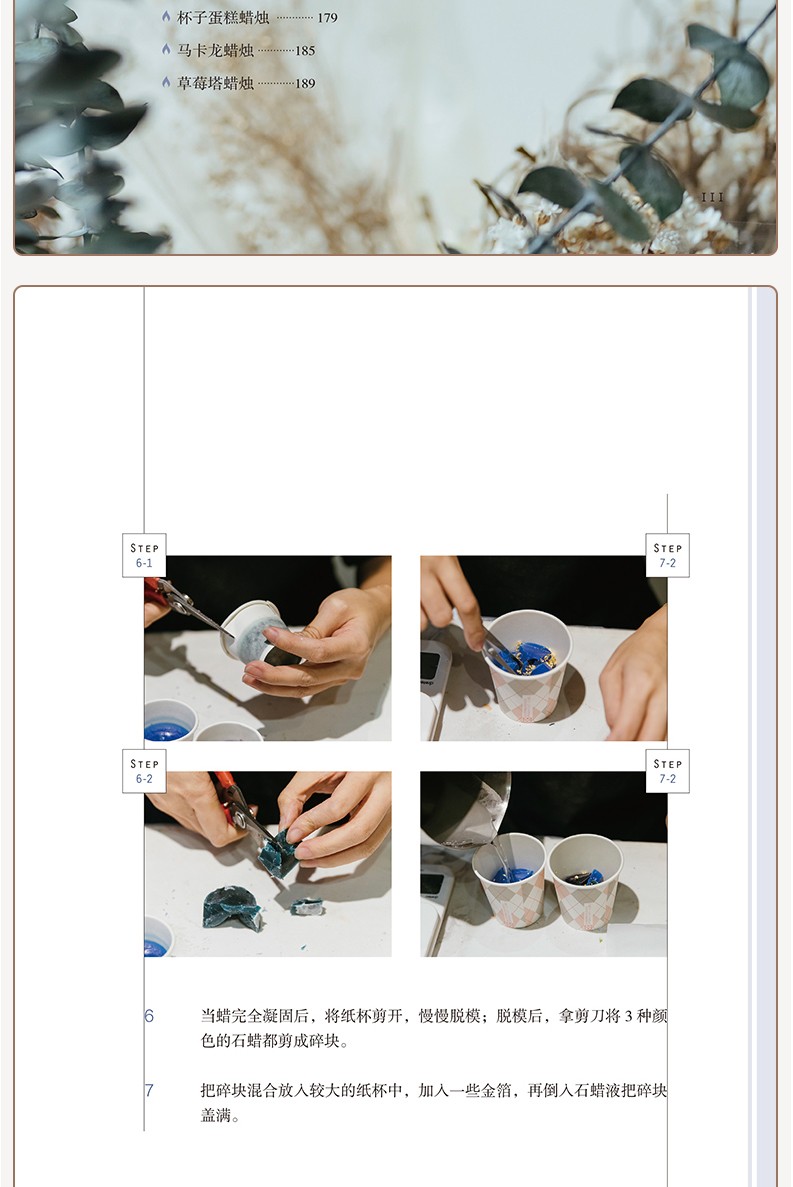 杯子蛋糕蜡烛 ………… 179

马卡龙蜡烛 …………185

草莓塔蜡烛 …………189

III

STEP 6-1

STEP 7-2

STEP 6-2

STEP 7-2

6 当蜡完全凝固后，将纸杯剪开，慢慢脱模；脱模后，拿剪刀将 3 种颜色的石蜡都剪成碎块。

7 把碎块混合放入较大的纸杯中，加入一些金箔，再倒入石蜡液把碎块盖满。