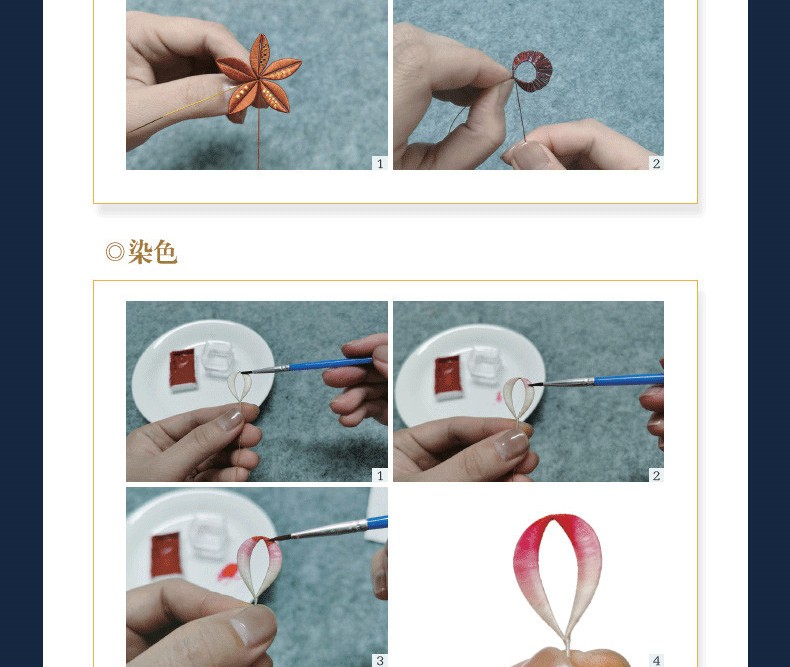 1

2

◎染色

1

2

3

4