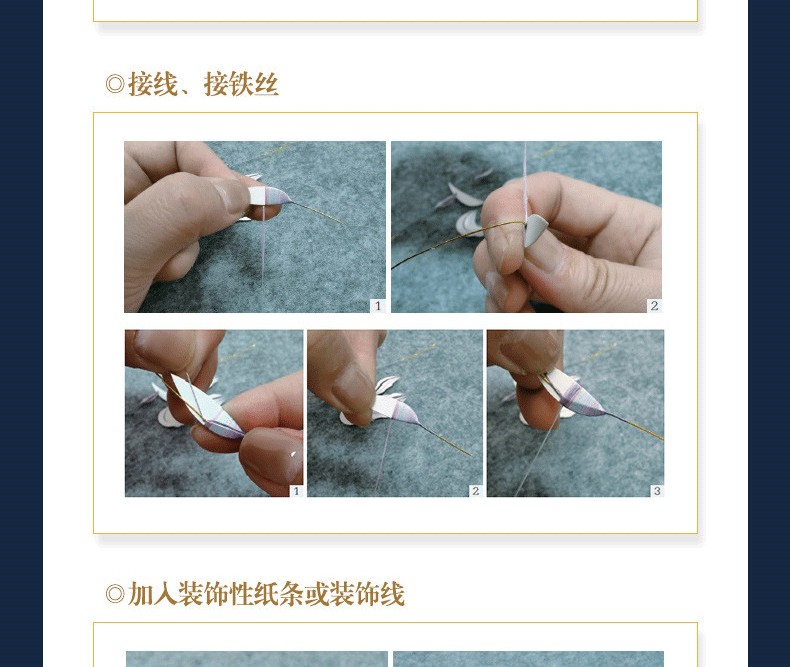 ◎接线、接铁丝

1

2

1

2

3

◎加入装饰性纸条或装饰线