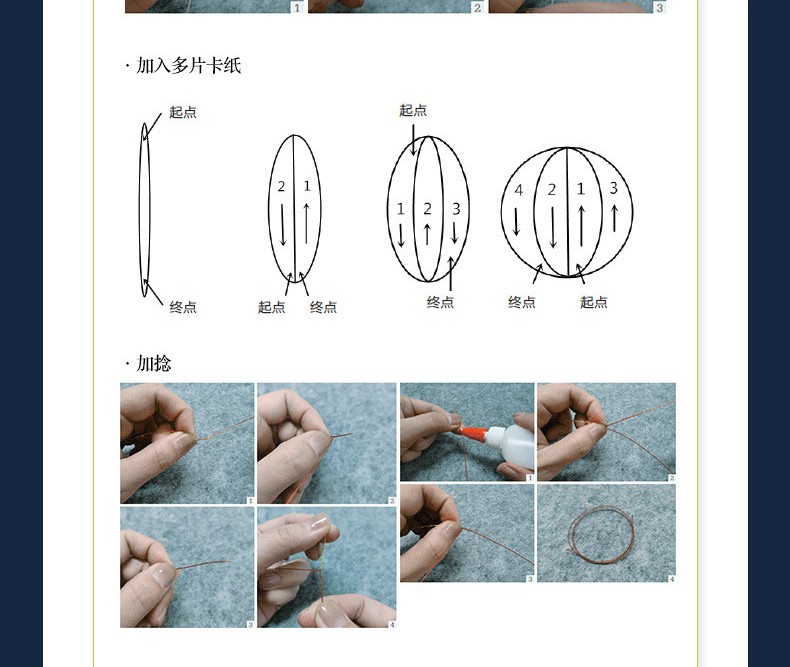 1 2 3

· 加入多片卡纸

起点
终点

2 1
起点 终点

起点
1 2 3
终点

4 2 1 3
终点 起点

· 加捻

1 2 3 4

1 2 3 4