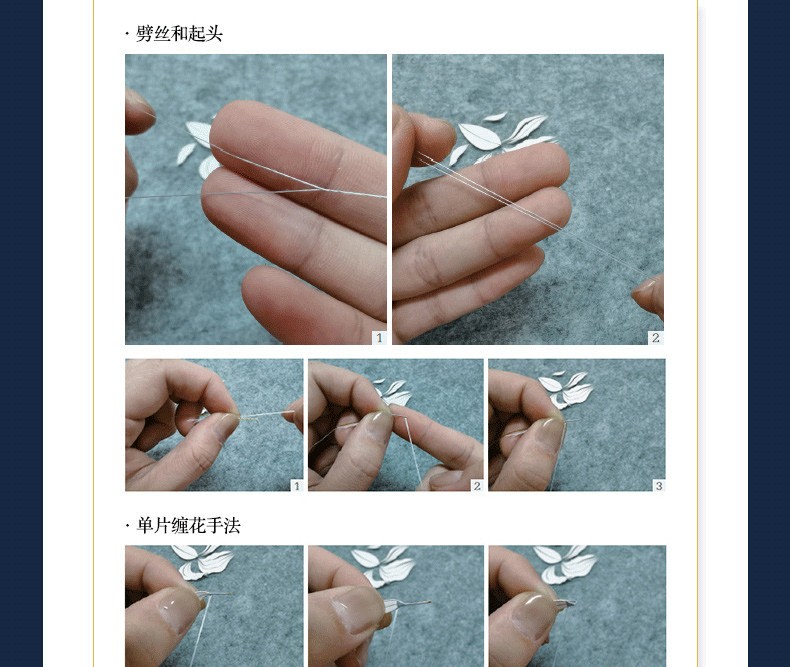 · 劈丝和起头

1

2

1

2

3

· 单片缠花手法