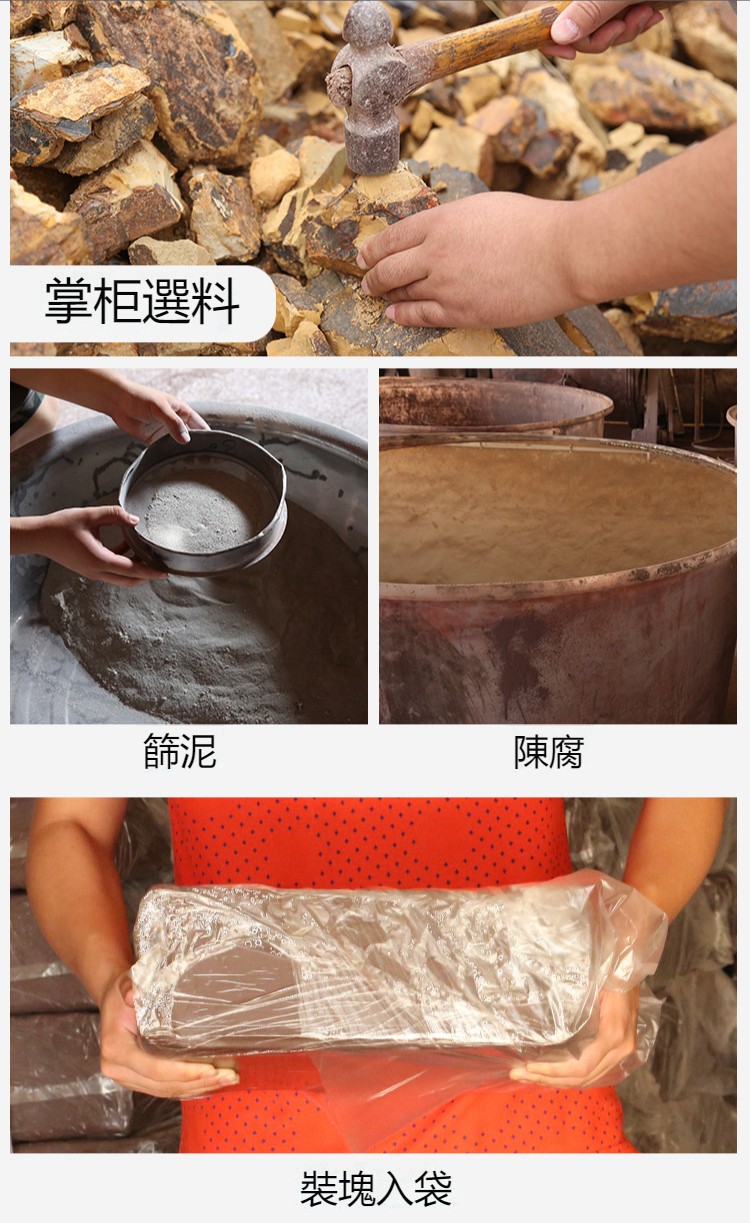 掌柜選料

篩泥

陳腐

裝塊入袋